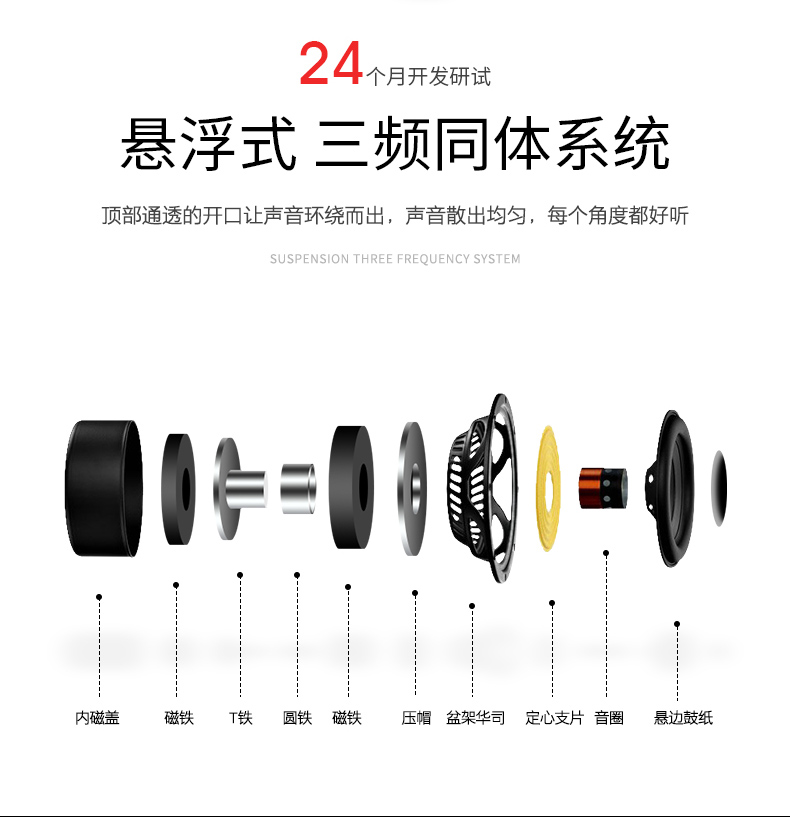 24个月开发研试

悬浮式 三频同体系统

顶部通透的开口让声音环绕而出，声音散出均匀，每个角度都好听

SUSPENSION THREE FREQUENCY SYSTEM

内磁盖 磁铁 T铁 圆铁 磁铁 压帽 盆架华司 定心支片 音圈 悬边鼓纸