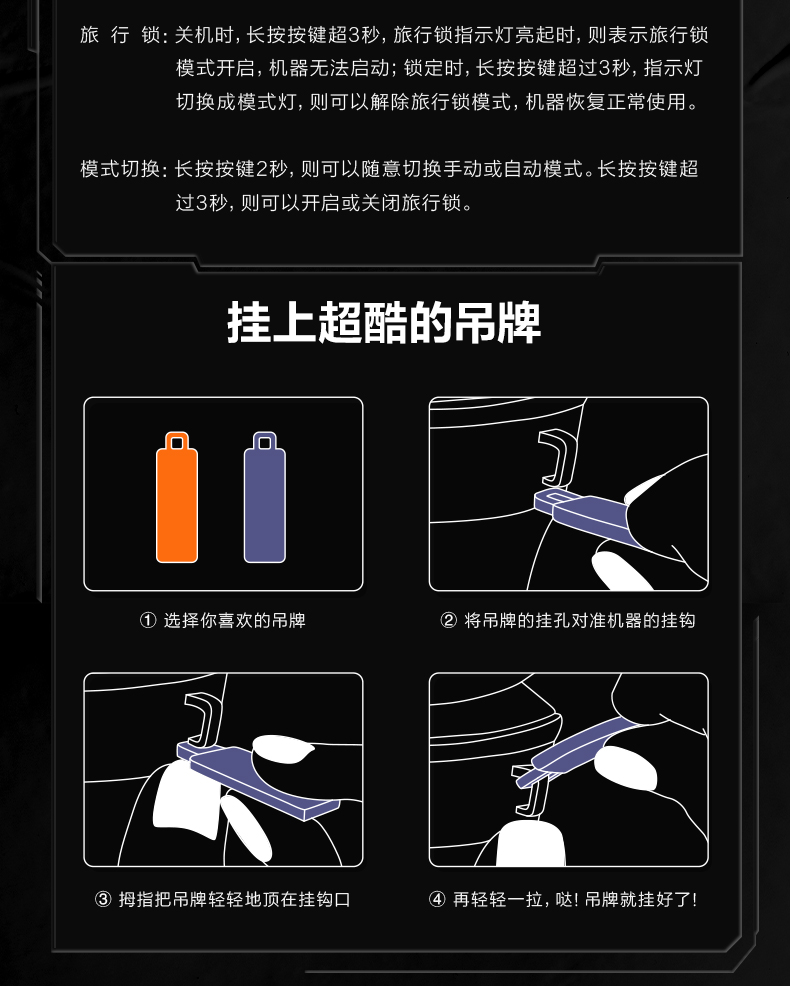 旅 行 锁：关机时，长按按键超3秒，旅行锁指示灯亮起时，则表示旅行锁模式开启，机器无法启动；锁定时，长按按键超过3秒，指示灯切换成模式灯，则可以解除旅行锁模式，机器恢复正常使用。

模式切换：长按按键2秒，则可以随意切换手动或自动模式。长按按键超过3秒，则可以开启或关闭旅行锁。

挂上超酷的吊牌

① 选择你喜欢的吊牌

② 将吊牌的挂孔对准机器的挂钩

③ 拇指把吊牌轻轻地顶在挂钩口

④ 再轻轻一拉，哒！吊牌就挂好了！