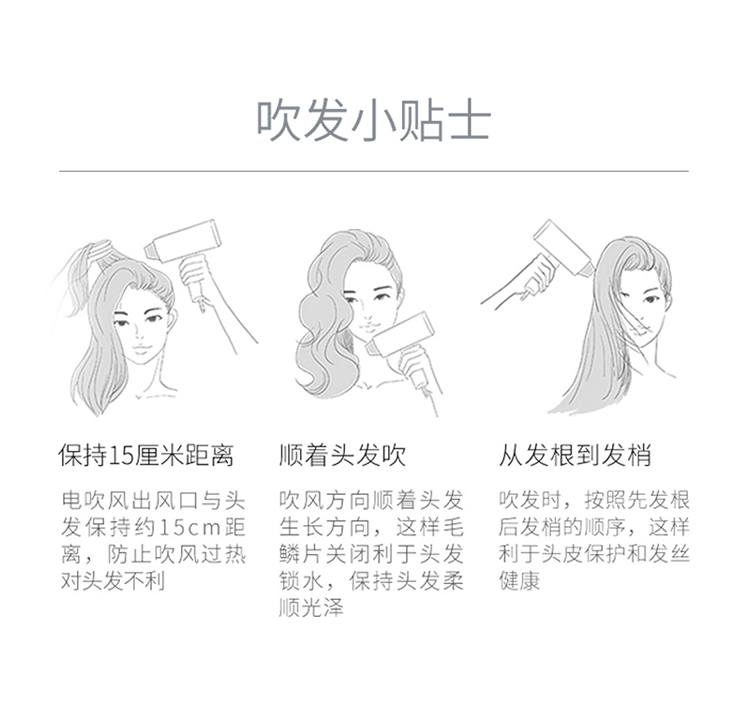 吹发小贴士

保持15厘米距离

电吹风出风口与头发保持约15cm距离，防止吹风过热对头发不利

顺着头发吹

吹风方向顺着头发生长方向，这样毛鳞片关闭利于头发锁水，保持头发柔顺光泽

从发根到发梢

吹发时，按照先发根后发梢的顺序，这样利于头皮保护和发丝健康